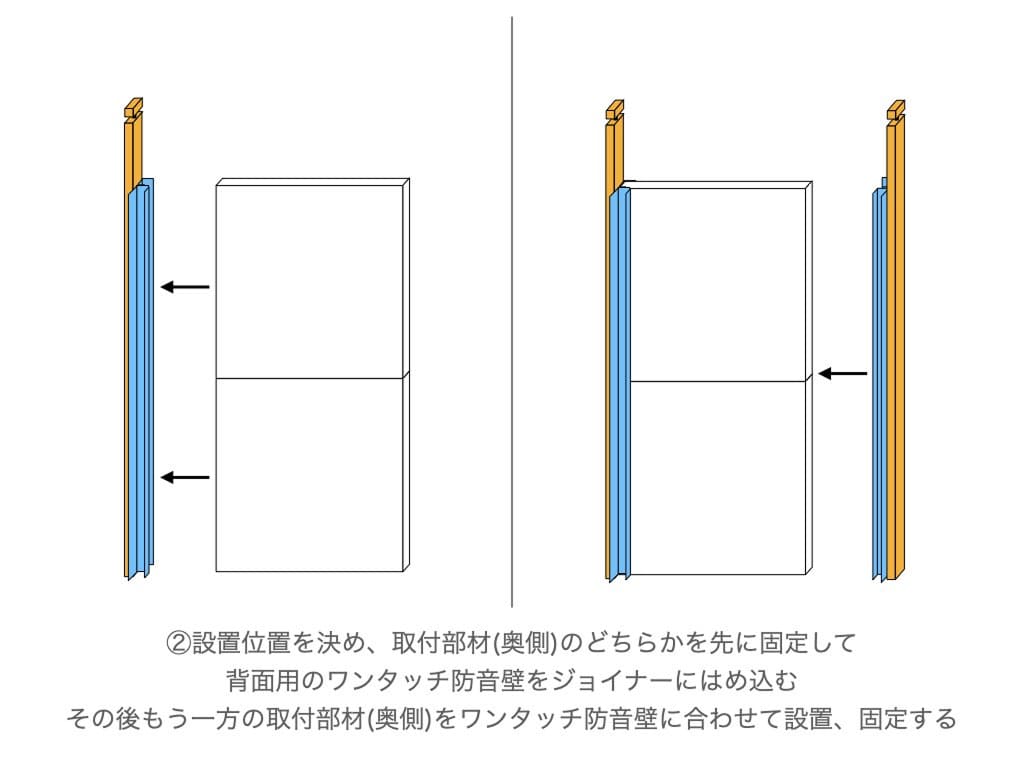 ②設置位置を決め、取付部材(奥側)のどちらかを先に固定して
背面用のワンタッチ防音壁をジョイナーにはめ込む
その後もう一方の取付部材(奥側)をワンタッチ防音壁に合わせて設置、固定する