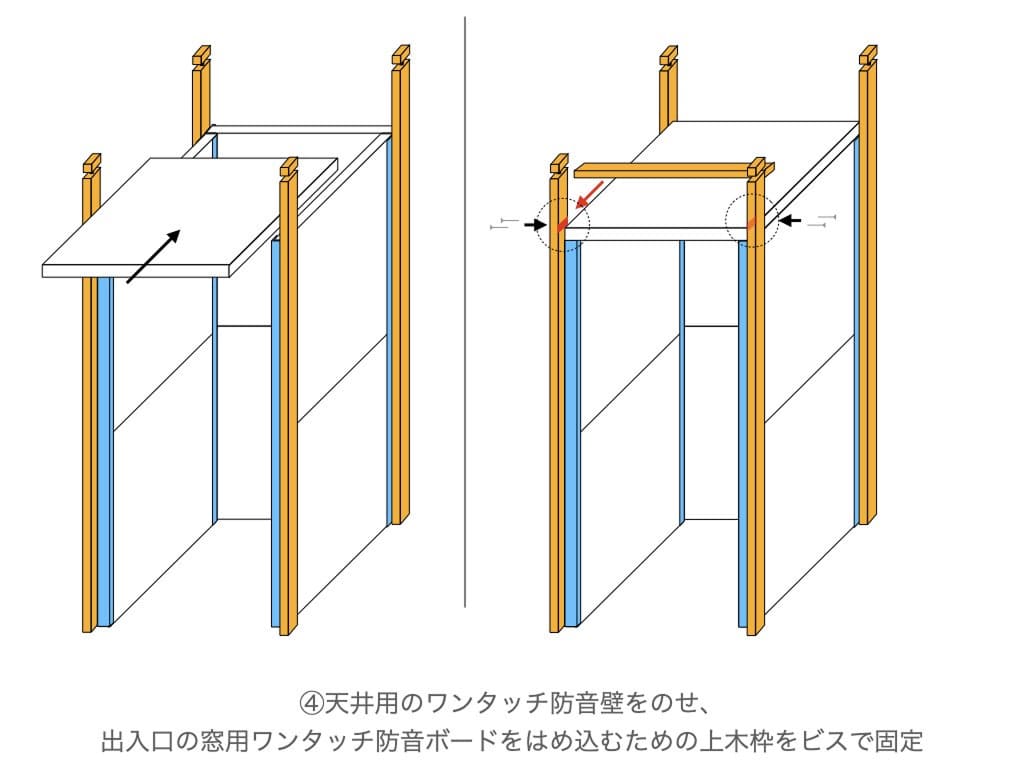 ④天井用のワンタッチ防音壁をのせ、
出入口の窓用ワンタッチ防音ボードをはめ込むための上木枠をビスで固定