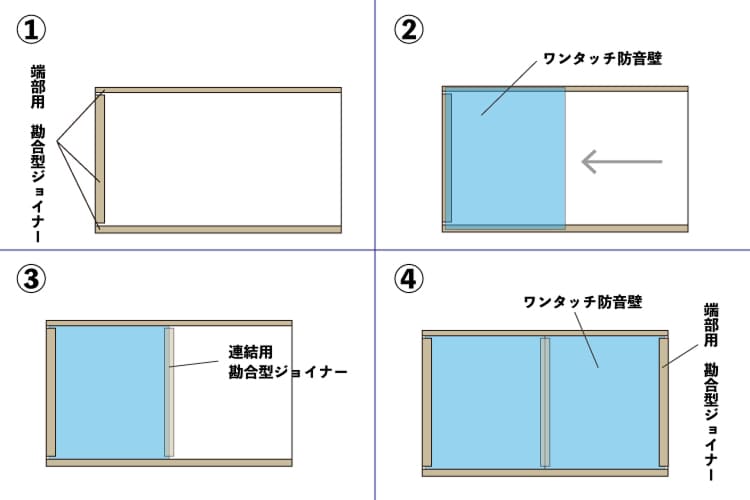 ①

端部用 勘合型ジョイナー

②

ワンタッチ防音壁

③

連結用
勘合型ジョイナー

④

ワンタッチ防音壁

端部用 勘合型ジョイナー