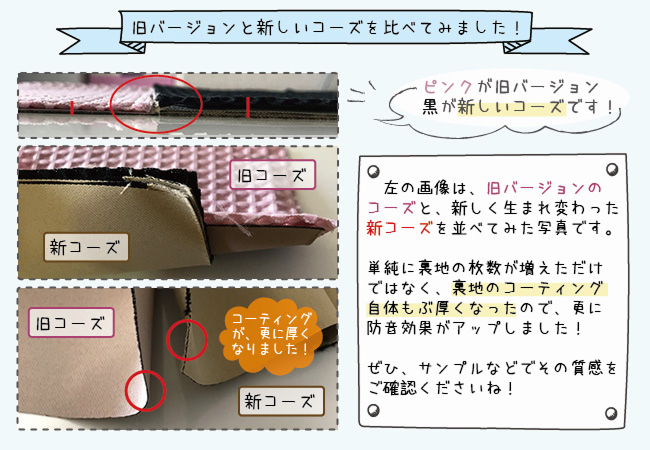 旧バージョンと新しいコーズを比べてみました！

ピンクが旧バージョン
黒が新しいコーズです！

旧コーズ

新コーズ

旧コーズ

コーティングが、更に厚くなりました！

新コーズ

左の画像は、旧バージョンのコーズと、新しく生まれ変わった新コーズを並べてみた写真です。

単純に裏地の枚数が増えただけではなく、裏地のコーティング自体もぶ厚くなったので、更に防音効果がアップしました！

ぜひ、サンプルなどでその質感をご確認くださいね！