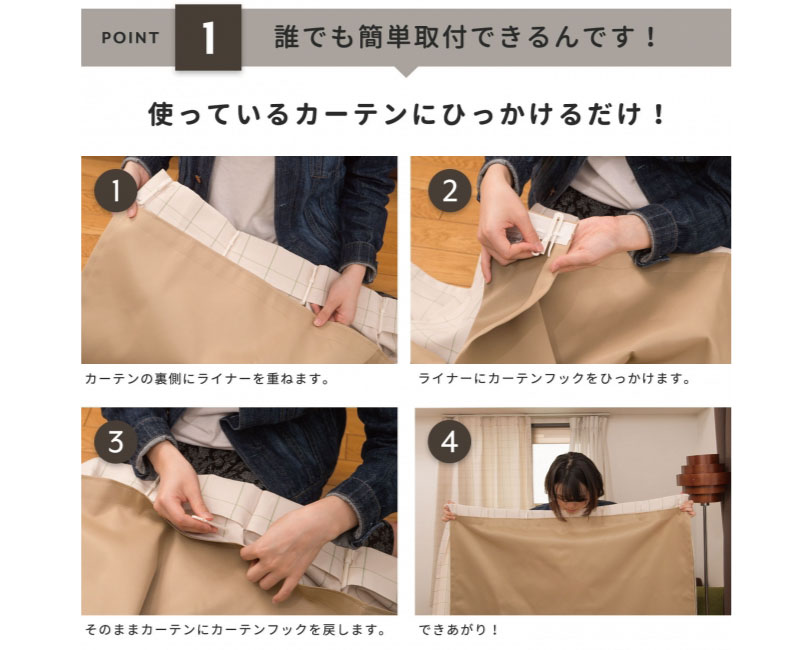 POINT 1 誰でも簡単取付できるんです！

使っているカーテンにひっかけるだけ！

1

カーテンの裏側にライナーを重ねます。

2

ライナーにカーテンフックをひっかけます。

3

そのままカーテンにカーテンフックを戻します。

4

できあがり！